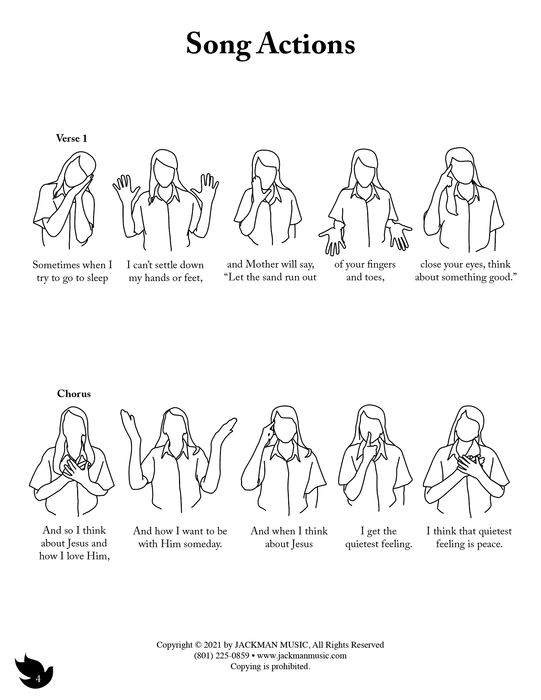 Song Actions

Verse 1

Sometimes when I try to go to sleep

I can't settle down my hands or feet,

and Mother will say, "Let the sand run out

of your fingers and toes,

close your eyes, think about something good."

Chorus

And so I think about Jesus and how I love Him,

And how I want to be with Him someday.

And when I think about Jesus

I get the quietest feeling.

I think that quietest feeling is peace.

Copyright © 2021 by JACKMAN MUSIC, All Rights Reserved
(801) 225-0859 • www.jackmanmusic.com
Copying is prohibited.

4